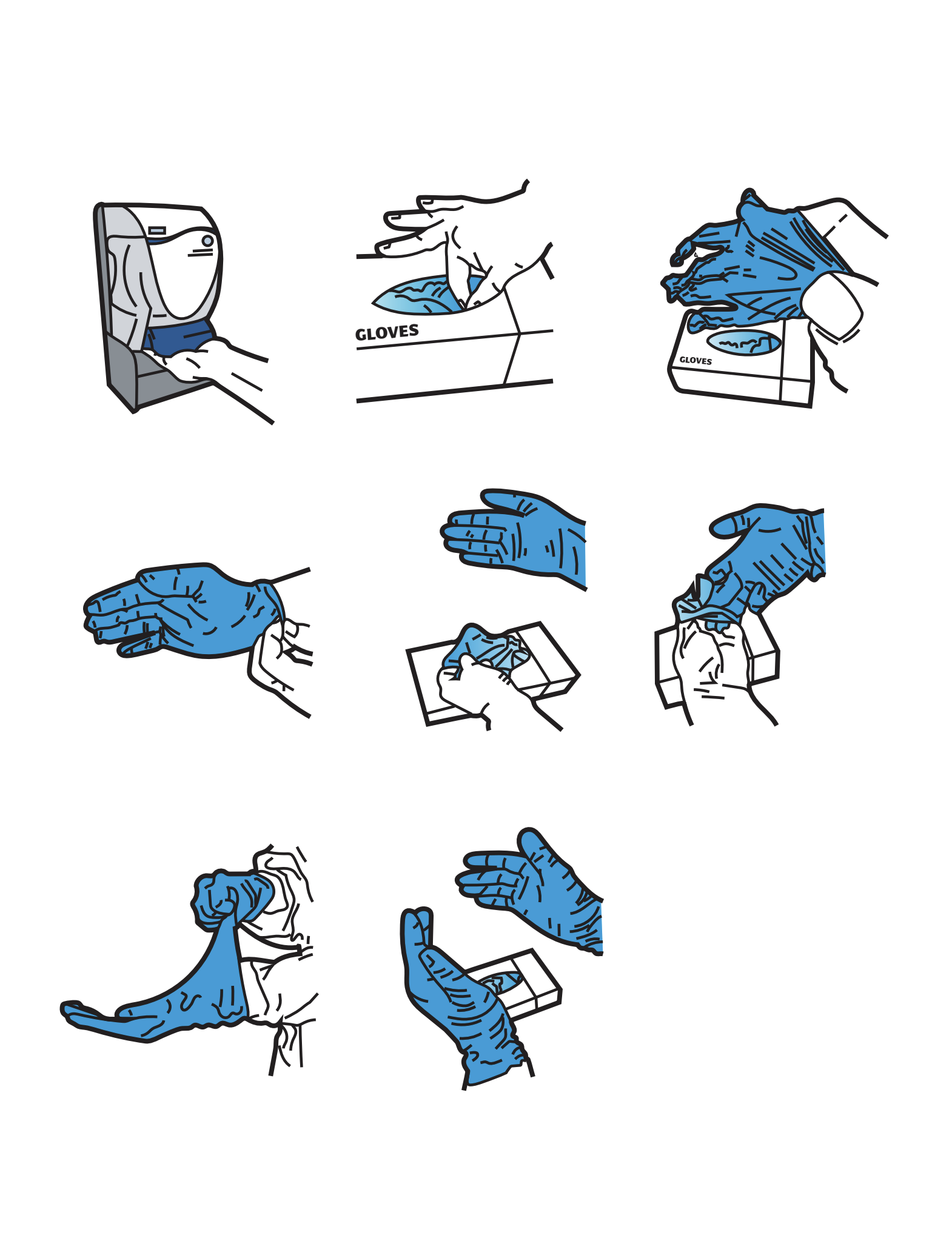 GLOVES

GLOVES