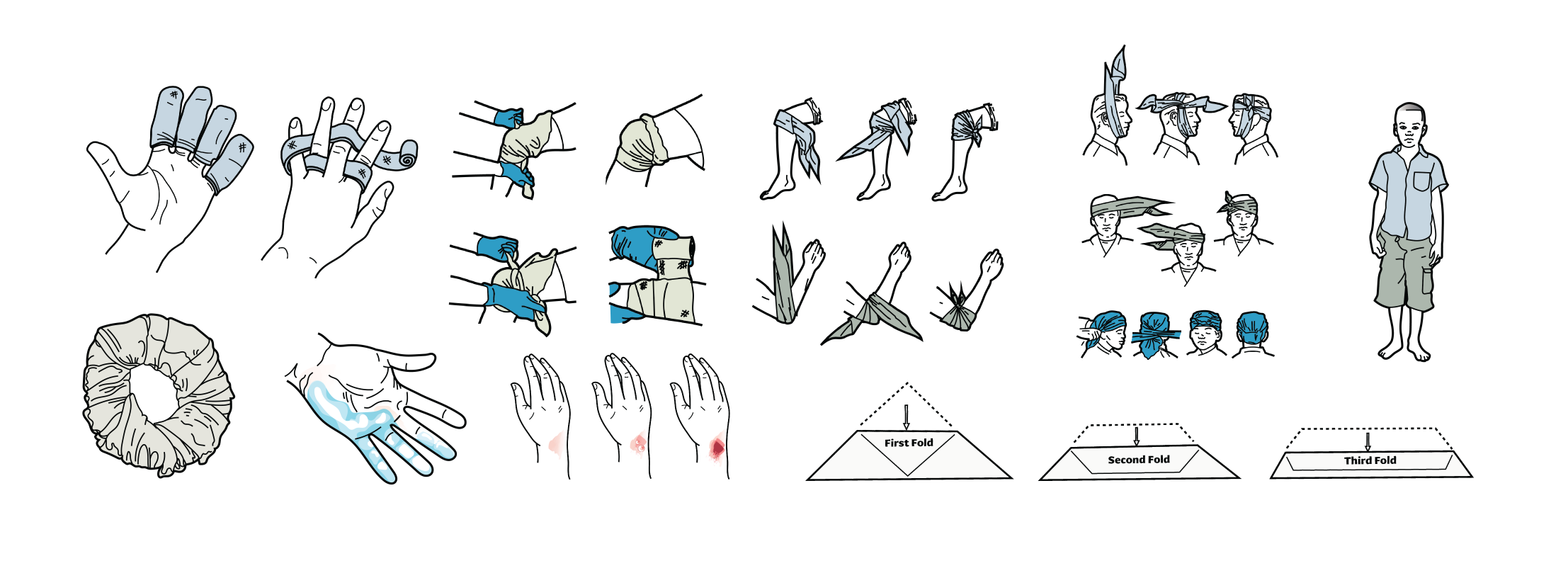 First Fold

Second Fold

Third Fold