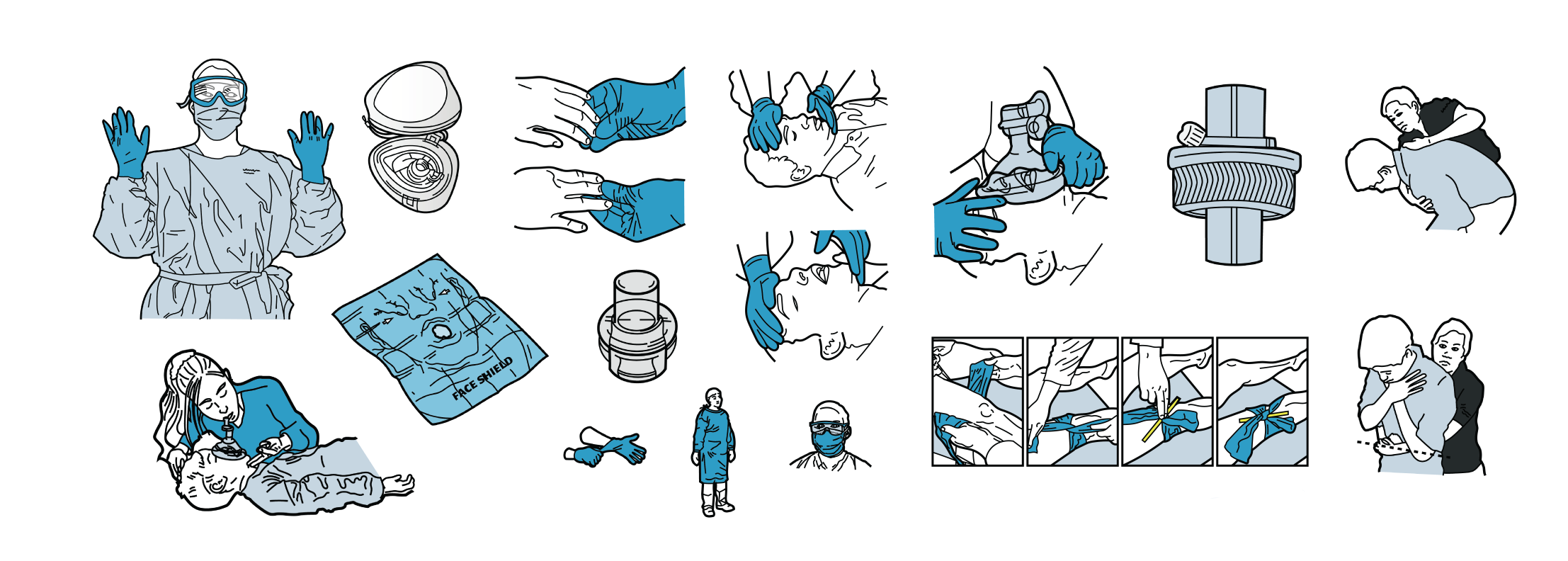 FACE SHIELD